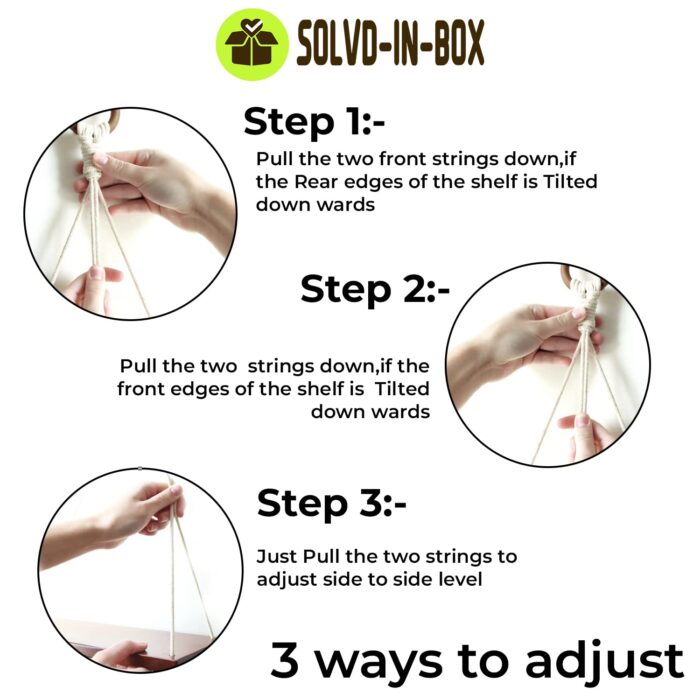 SOLVD-IN-BOX

Step 1:-

Pull the two front strings down,if the Rear edges of the shelf is Tilted down wards

Step 2:-

Pull the two strings down,if the front edges of the shelf is Tilted down wards

Step 3:-

Just Pull the two strings to adjust side to side level

3 ways to adjust