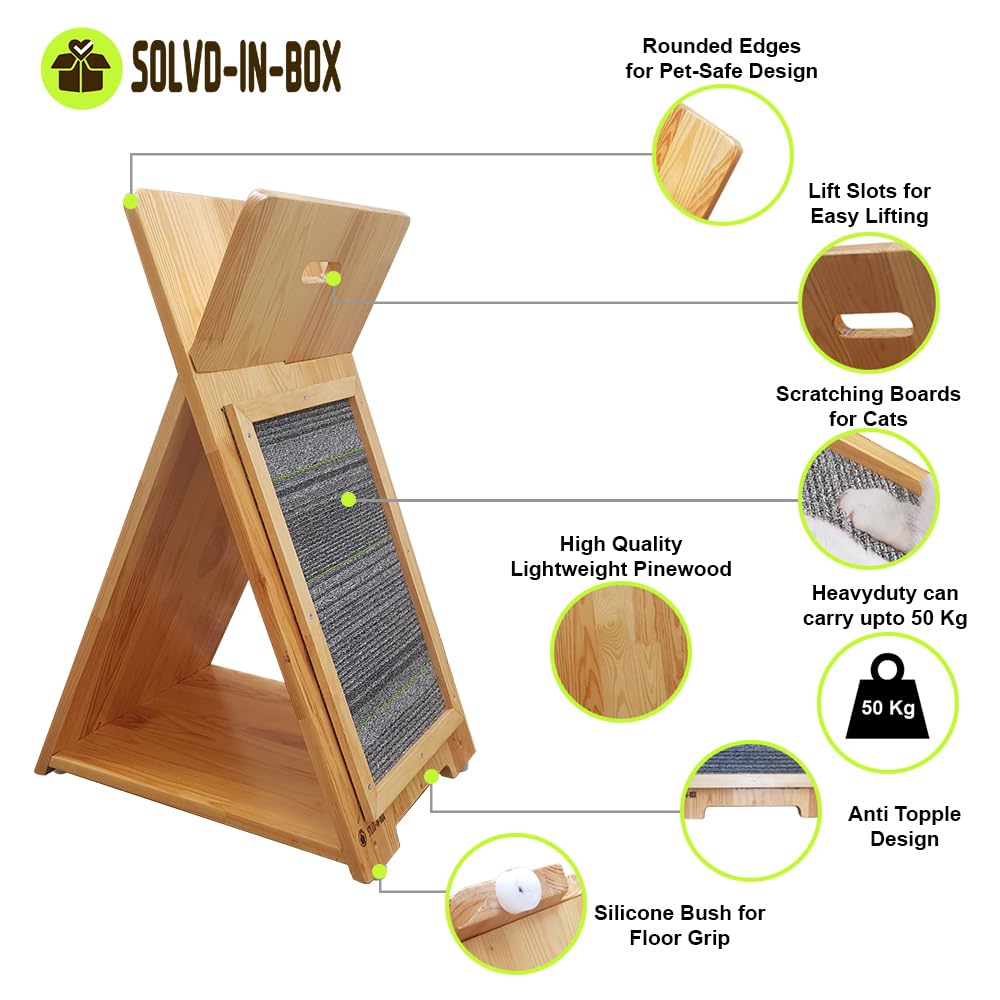 SOLVD-IN-BOX

Rounded Edges for Pet-Safe Design

Lift Slots for Easy Lifting

Scratching Boards for Cats

High Quality Lightweight Pinewood

Heavyduty can carry upto 50 Kg

50 Kg

Anti Topple Design

Silicone Bush for Floor Grip