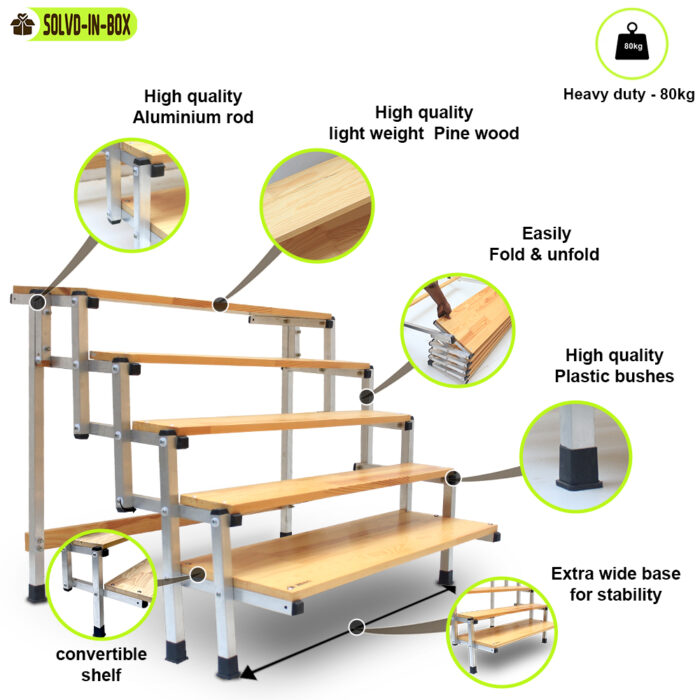 SOLVD-IN-BOX

80kg

Heavy duty - 80kg

High quality
Aluminium rod

High quality
light weight Pine wood

Easily
Fold & unfold

High quality
Plastic bushes

Extra wide base
for stability

convertible
shelf